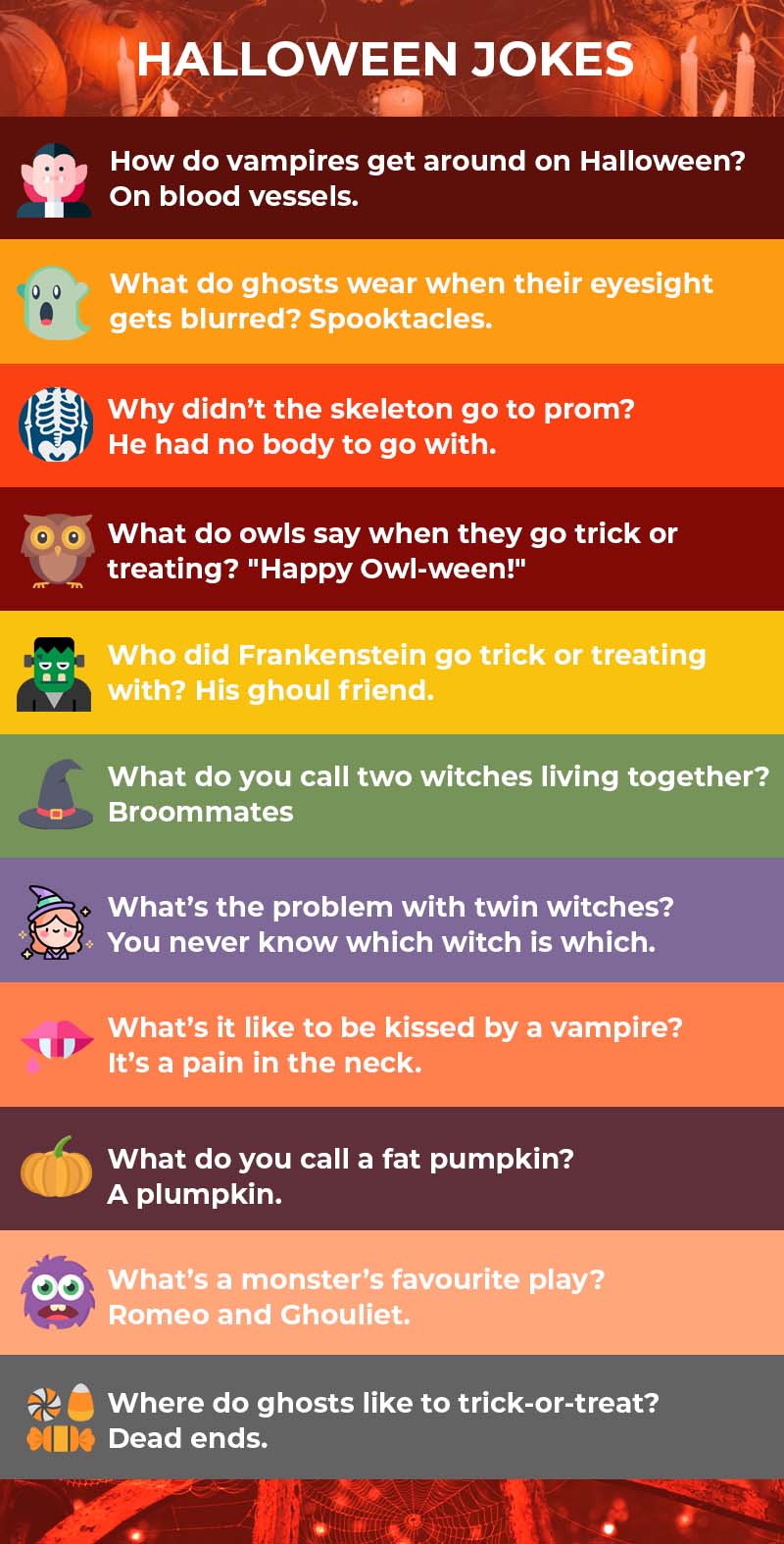 HALLOWEEN JOKES

How do vampires get around on Halloween? On blood vessels.

What do ghosts wear when their eyesight gets blurred? Spooktacles.

Why didn't the skeleton go to prom? He had no body to go with.

What do owls say when they go trick or treating? "Happy Owl-ween!"

Who did Frankenstein go trick or treating with? His ghoul friend.

What do you call two witches living together? Broommates

What's the problem with twin witches? You never know which witch is which.

What's it like to be kissed by a vampire? It's a pain in the neck.

What do you call a fat pumpkin? A plumpkin.

What's a monster's favourite play? Romeo and Ghouliet.

Where do ghosts like to trick-or-treat? Dead ends.